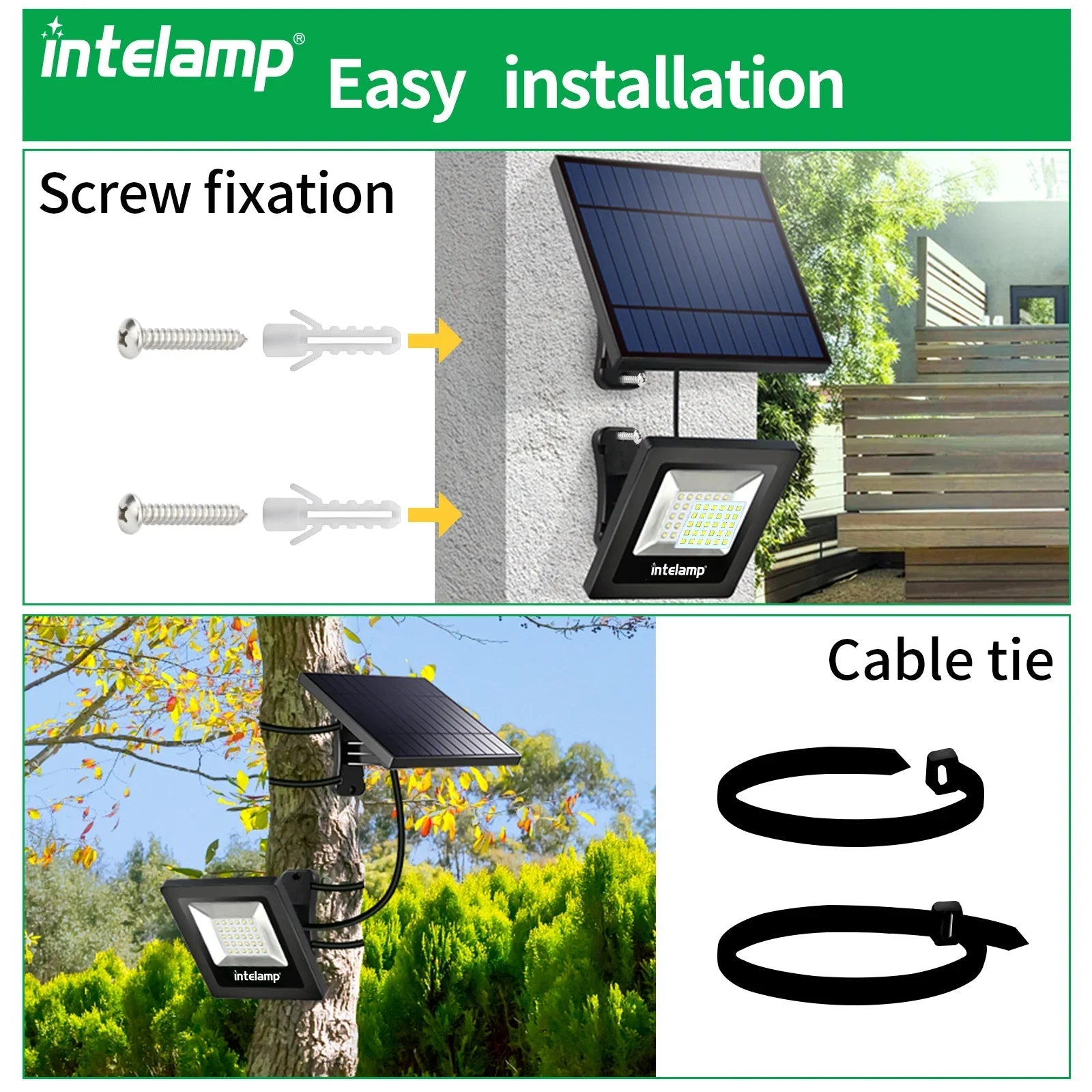 intelamp®
Easy installation

Screw fixation

intelamp®

Cable tie

intelamp®