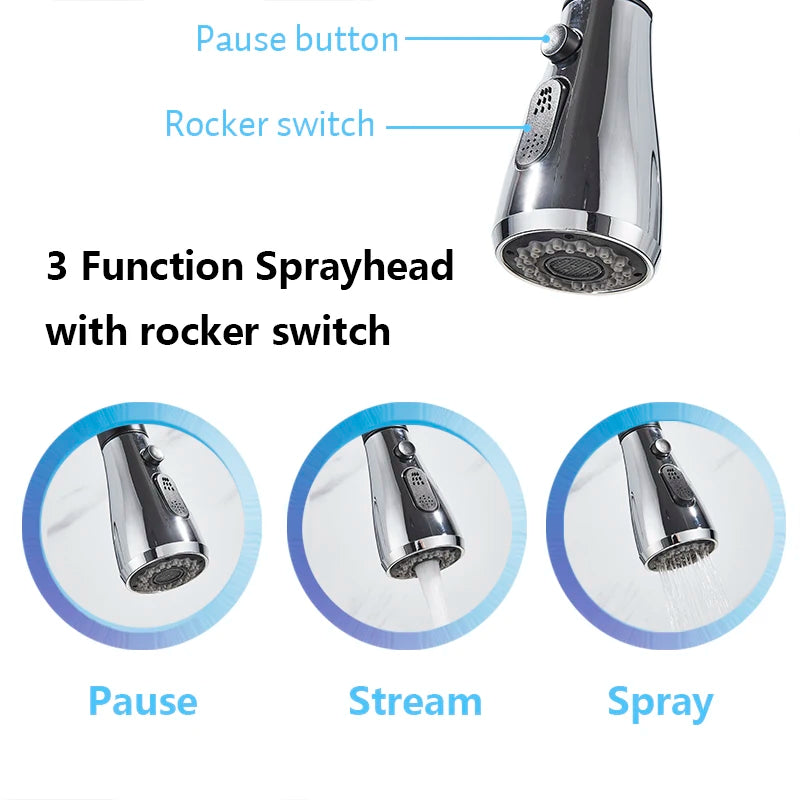 Pause button

Rocker switch

3 Function Sprayhead
with rocker switch

Pause

Stream

Spray